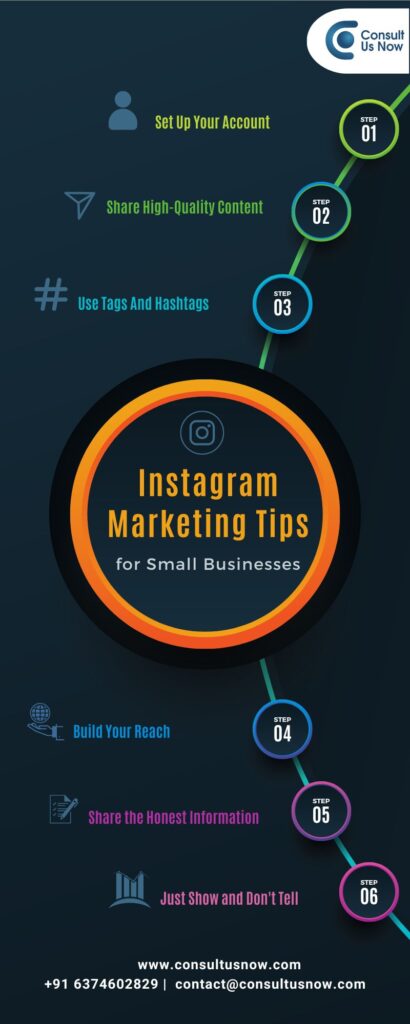 Consult Us Now

Set Up Your Account

STEP 01

Share High-Quality Content

STEP 02

Use Tags And Hashtags

STEP 03

Instagram Marketing Tips for Small Businesses

Build Your Reach

STEP 04

Share the Honest Information

STEP 05

Just Show and Don't Tell

STEP 06

www.consultusnow.com
+91 6374602829 | contact@consultusnow.com